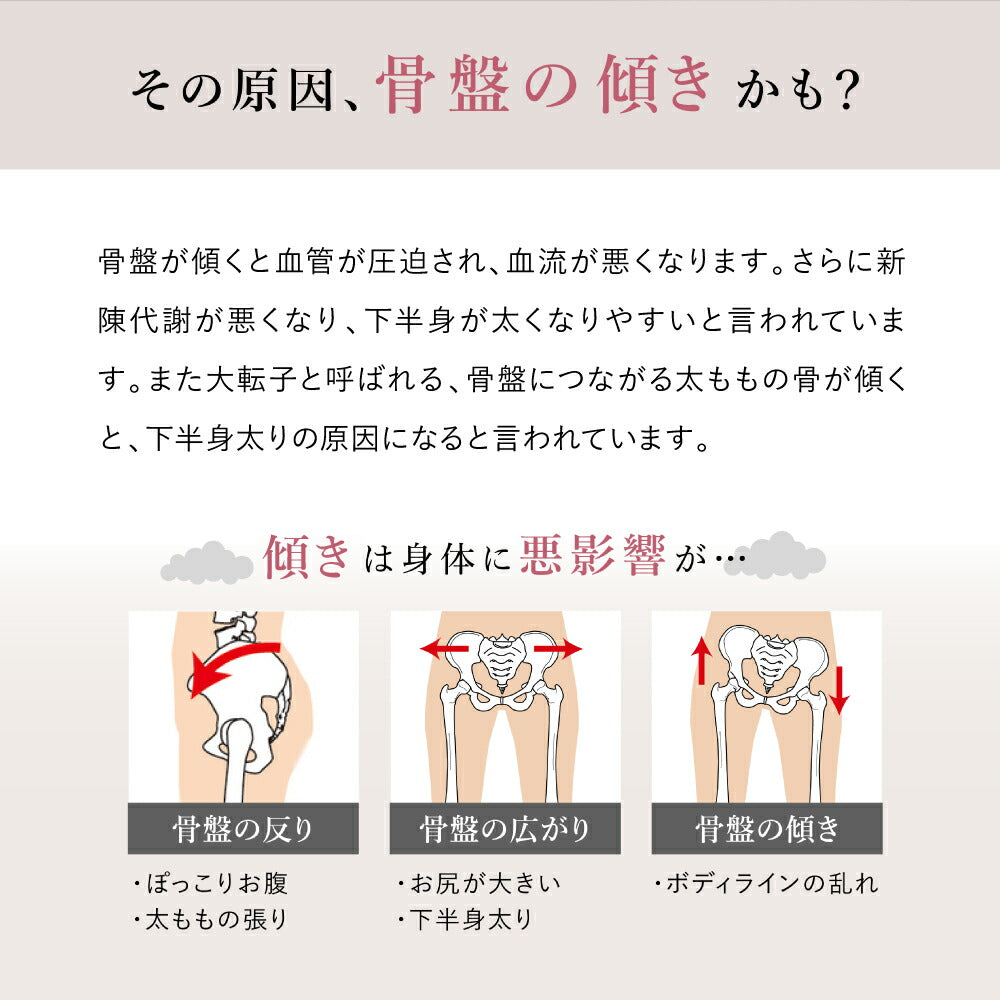 その原因、骨盤の傾きかも？

骨盤が傾くと血管が圧迫され、血流が悪くなります。さらに新陳代謝が悪くなり、下半身が太くなりやすいと言われています。また大転子と呼ばれる、骨盤につながる太ももの骨が傾くと、下半身太りの原因になると言われています。

傾きは身体に悪影響が…

骨盤の反り
・ぽっこりお腹
・太ももの張り

骨盤の広がり
・お尻が大きい
・下半身太り

骨盤の傾き
・ボディラインの乱れ