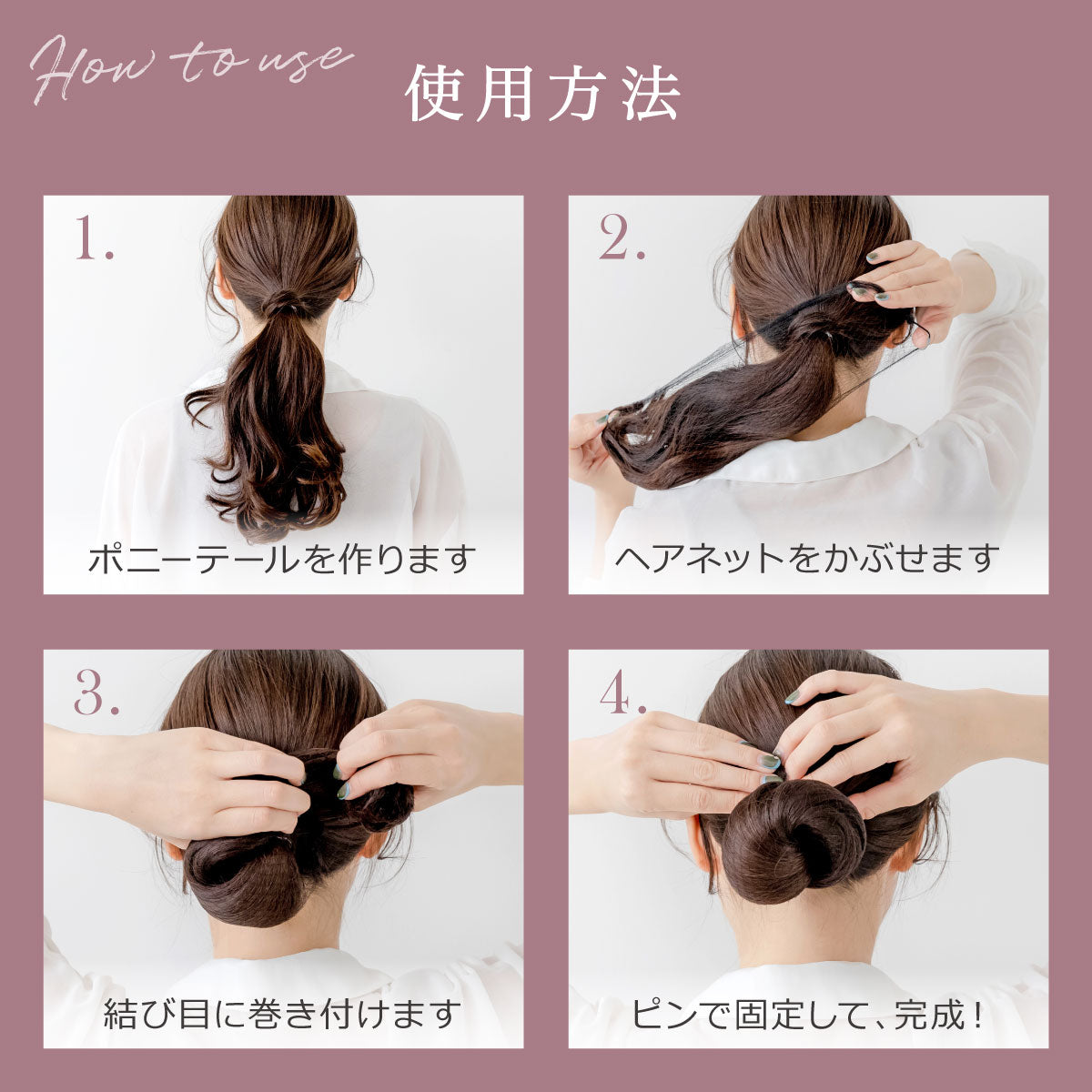 How to use
使用方法

1.
ポニーテールを作ります

2.
ヘアネットをかぶせます

3.
結び目に巻き付けます

4.
ピンで固定して、完成！