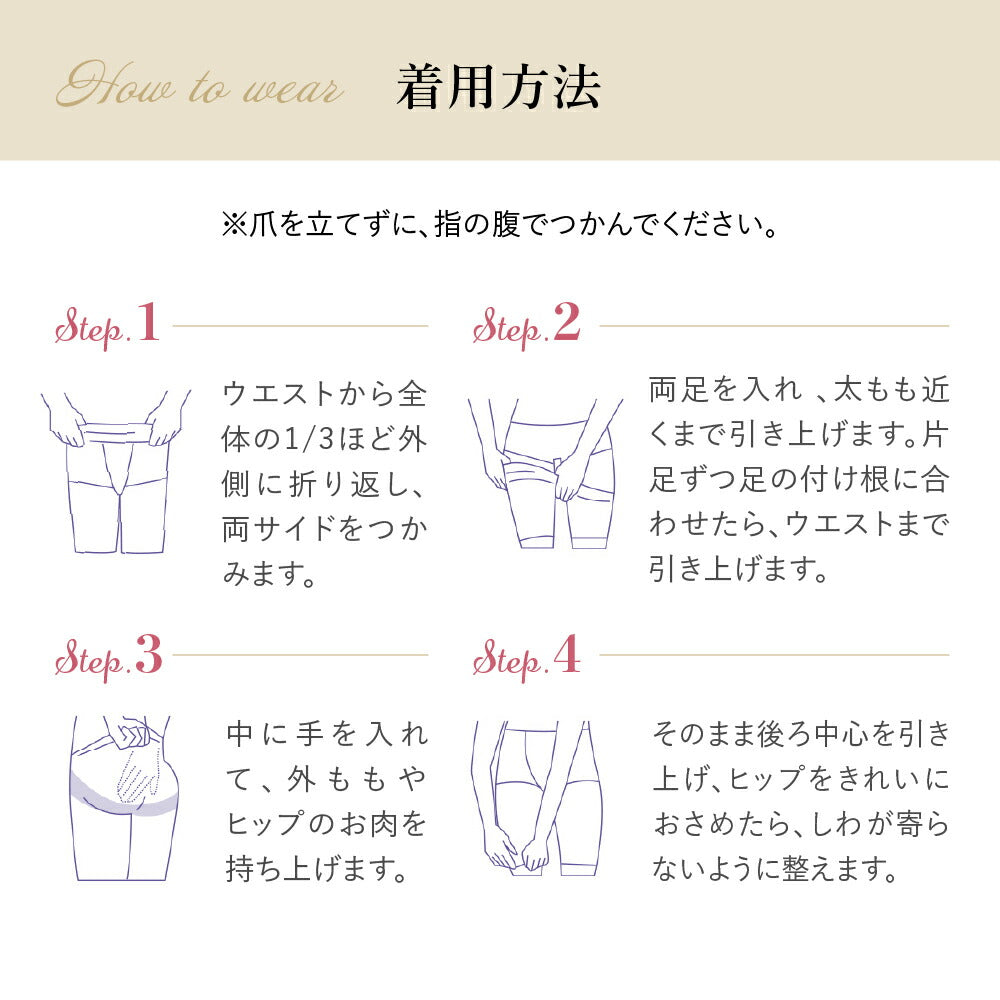 How to wear 着用方法

※爪を立てずに、指の腹でつかんでください。

Step.1

ウエストから全体の1/3ほど外側に折り返し、両サイドをつかみます。

Step.2

両足を入れ 、太もも近くまで引き上げます。片足ずつ足の付け根に合わせたら、ウエストまで引き上げます。

Step.3

中に手を入れて、外ももやヒップのお肉を持ち上げます。

Step.4

そのまま後ろ中心を引き上げ、ヒップをきれいにおさめたら、しわが寄らないように整えます。