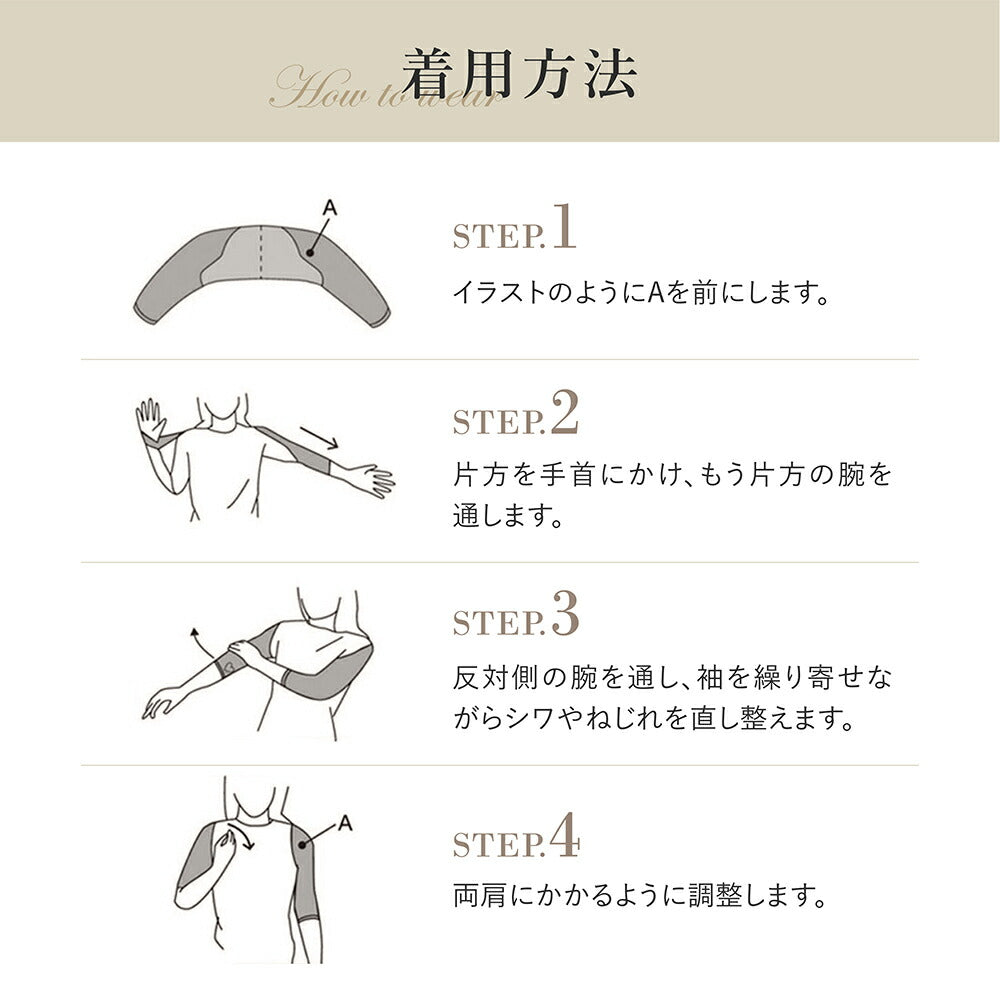 How to wear
着用方法

A

STEP.1
イラストのようにAを前にします。

STEP.2
片方を手首にかけ、もう片方の腕を通します。

STEP.3
反対側の腕を通し、袖を繰り寄せながらシワやねじれを直し整えます。

A

STEP.4
両肩にかかるように調整します。