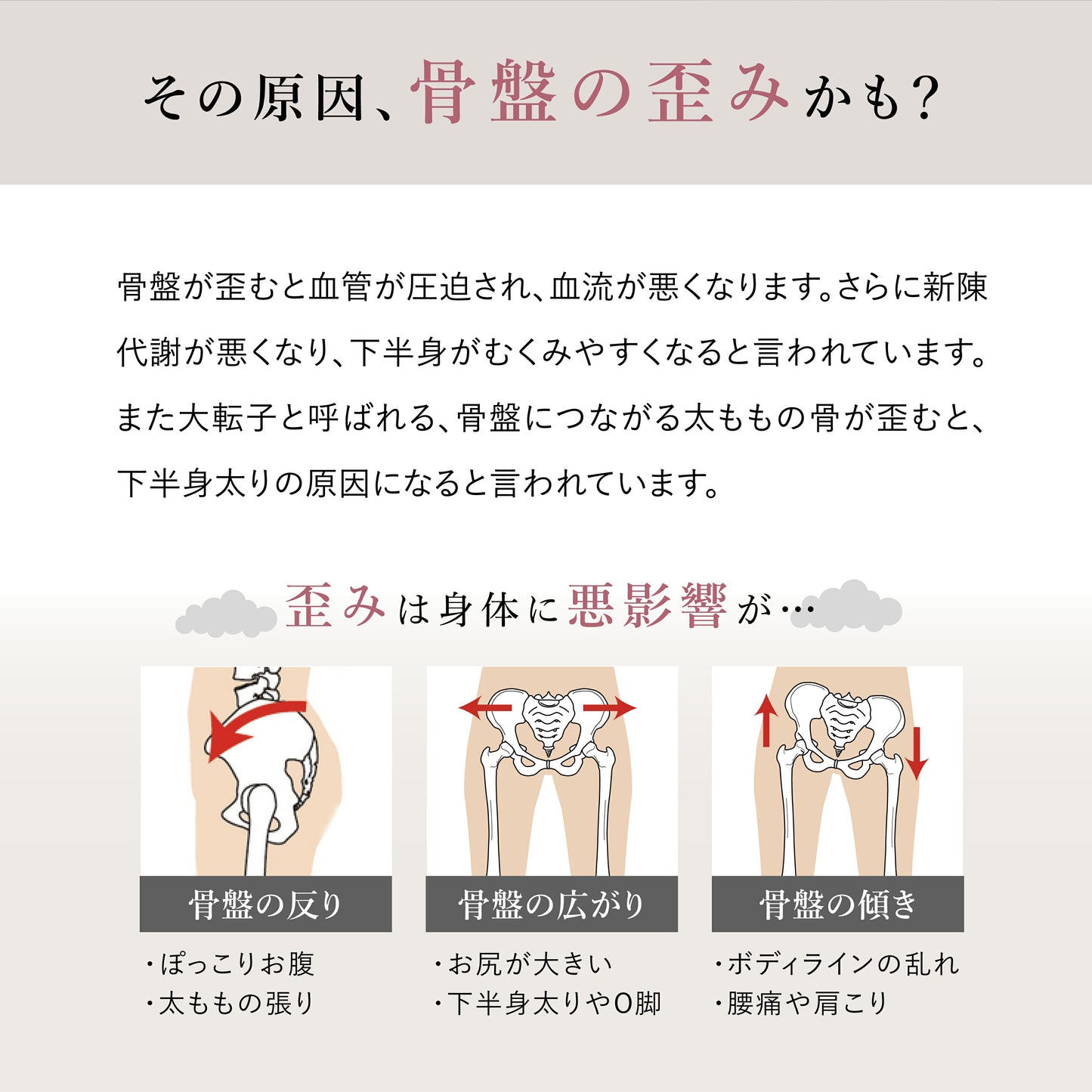 その原因、骨盤の歪みかも?

骨盤が歪むと血管が圧迫され、血流が悪くなります。さらに新陳代謝が悪くなり、下半身がむくみやすくなると言われています。また大転子と呼ばれる、骨盤につながる太ももの骨が歪むと、下半身太りの原因になると言われています。

歪みは身体に悪影響が…

骨盤の反り
・ぽっこりお腹
・太ももの張り

骨盤の広がり
・お尻が大きい
・下半身太りやO脚

骨盤の傾き
・ボディラインの乱れ
・腰痛や肩こり