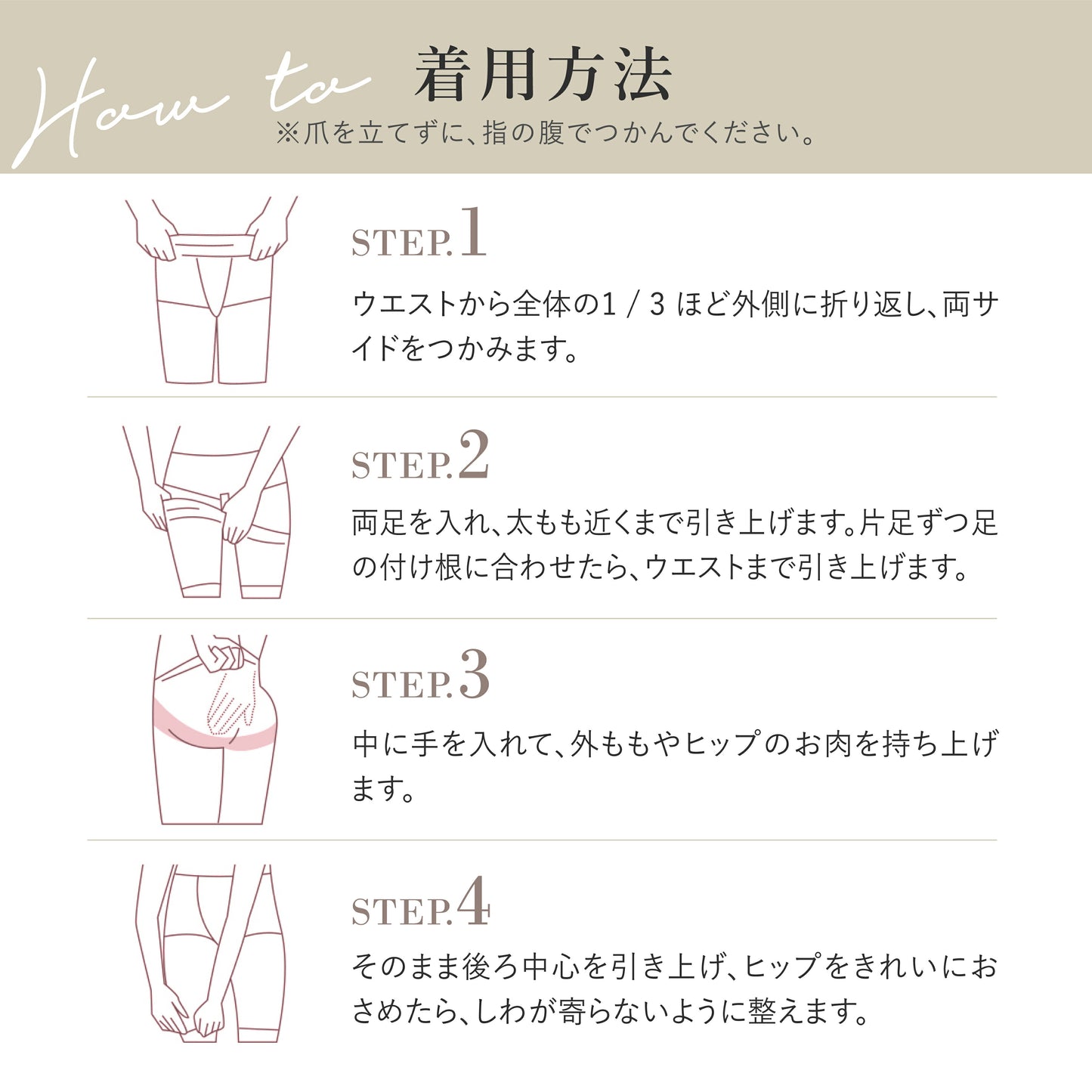 How to 着用方法
※爪を立てずに、指の腹でつかんでください。

STEP.1
ウエストから全体の1 / 3 ほど外側に折り返し、両サイドをつかみます。

STEP.2
両足を入れ、太もも近くまで引き上げます。片足ずつ足の付け根に合わせたら、ウエストまで引き上げます。

STEP.3
中に手を入れて、外ももやヒップのお肉を持ち上げます。

STEP.4
そのまま後ろ中心を引き上げ、ヒップをきれいにおさめたら、しわが寄らないように整えます。